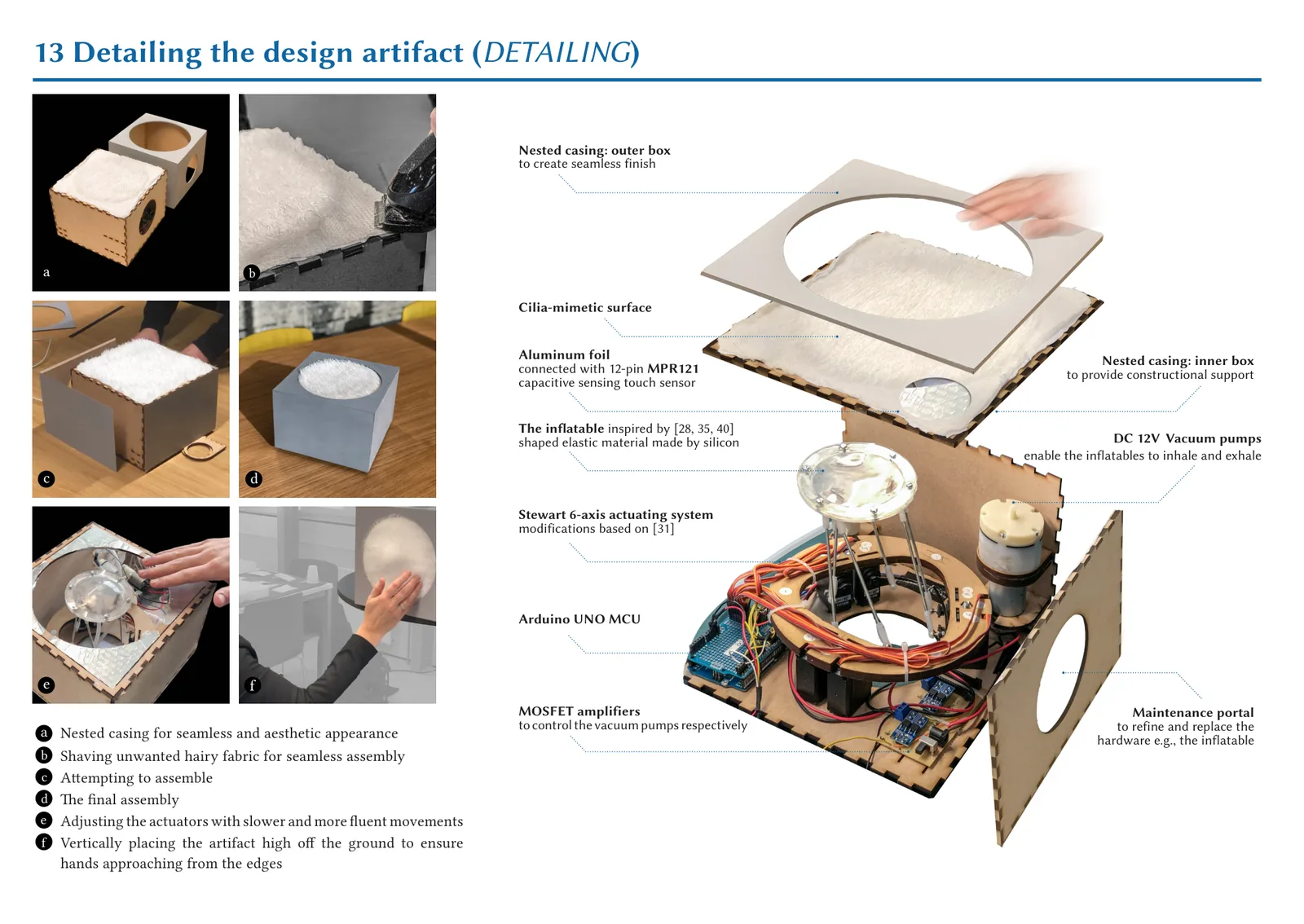 13 Detailing the design artifact (DETAILING)

a

b

c

d

e

f

a Nested casing for seamless and aesthetic appearance
b Shaving unwanted hairy fabric for seamless assembly
c Attempting to assemble
d The final assembly
e Adjusting the actuators with slower and more fluent movements
f Vertically placing the artifact high off the ground to ensure hands approaching from the edges

Nested casing: outer box
to create seamless finish

Cilia-mimetic surface

Aluminum foil
connected with 12-pin MPR121
capacitive sensing touch sensor

The inflatable inspired by [28, 35, 40]
shaped elastic material made by silicon

Stewart 6-axis actuating system
modifications based on [31]

Arduino UNO MCU

MOSFET amplifiers
to control the vacuum pumps respectively

Nested casing: inner box
to provide constructional support

DC 12V Vacuum pumps
enable the inflatables to inhale and exhale

Maintenance portal
to refine and replace the
hardware e.g., the inflatable